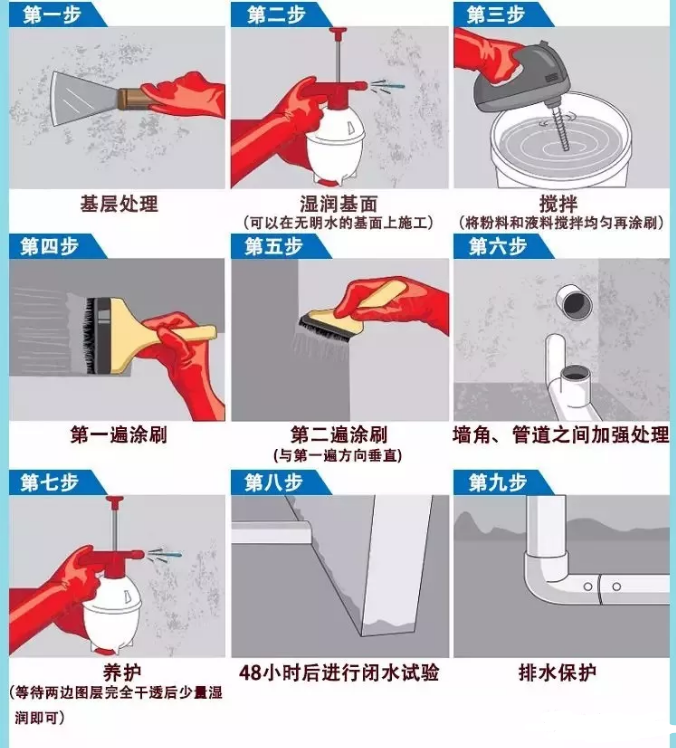 第一步

基层处理

第二步

湿润基面
（可以在无明水的基面上施工）

第三步

搅拌
（将粉料和液料搅拌均匀再涂刷）

第四步

第一遍涂刷

第五步

第二遍涂刷
（与第一遍方向垂直）

第六步

墙角、管道之间加强处理

第七步

养护
（等待两边图层完全干透后少量湿润即可）

第八步

48小时后进行闭水试验

第九步

排水保护